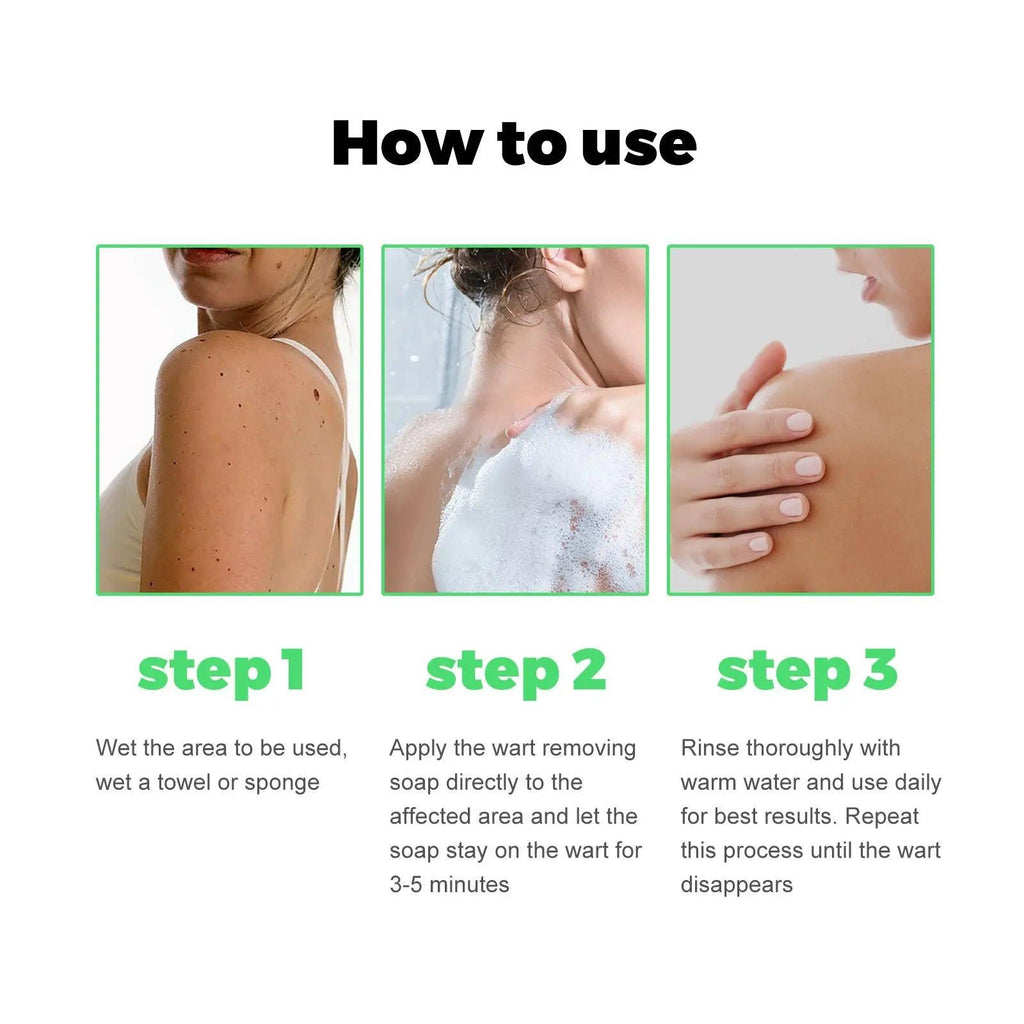 How to use

step 1

Wet the area to be used, wet a towel or sponge

step 2

Apply the wart removing soap directly to the affected area and let the soap stay on the wart for 3-5 minutes

step 3

Rinse thoroughly with warm water and use daily for best results. Repeat this process until the wart disappears